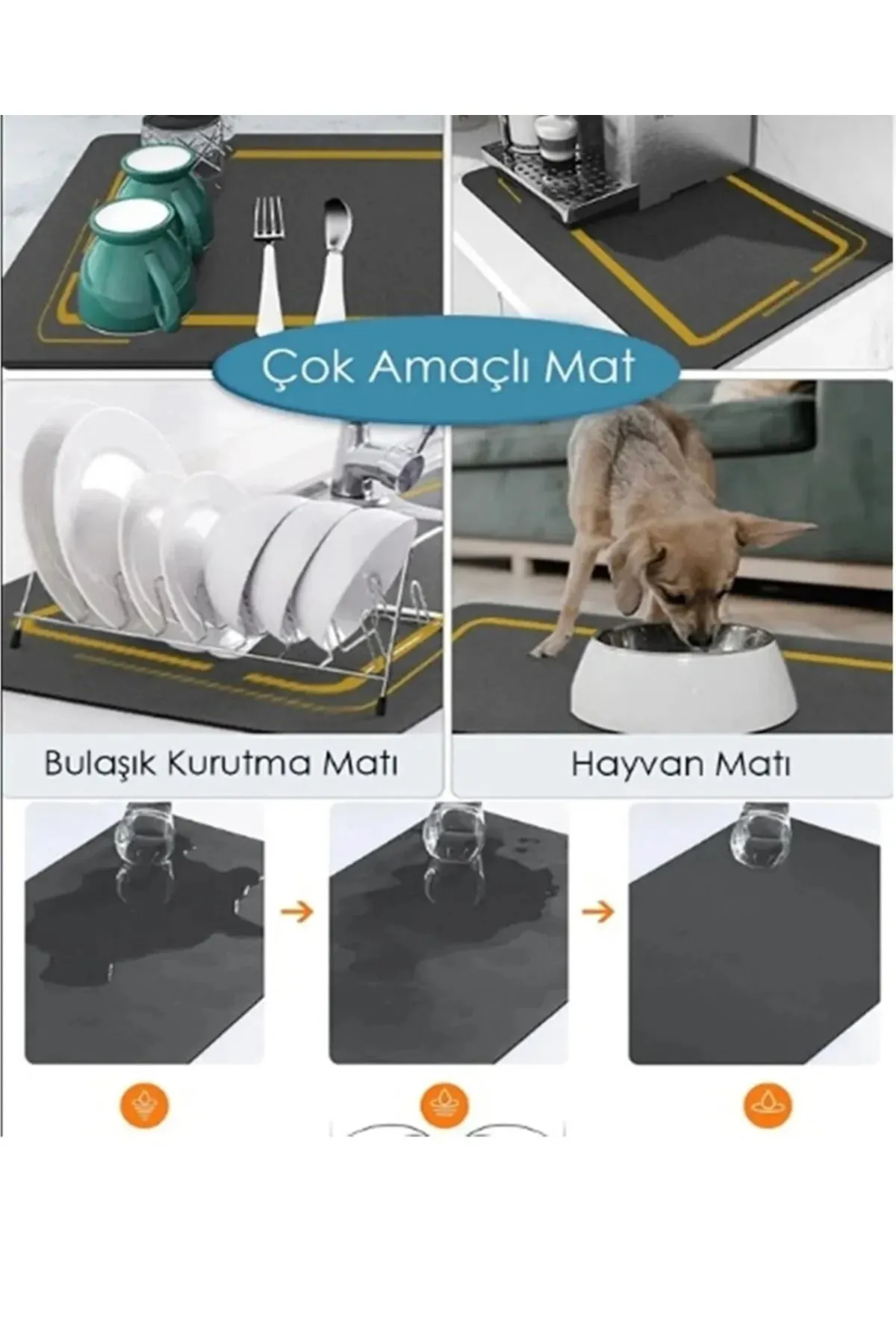 Çok Amaçlı Mat

Bulaşık Kurutma Matı

Hayvan Matı